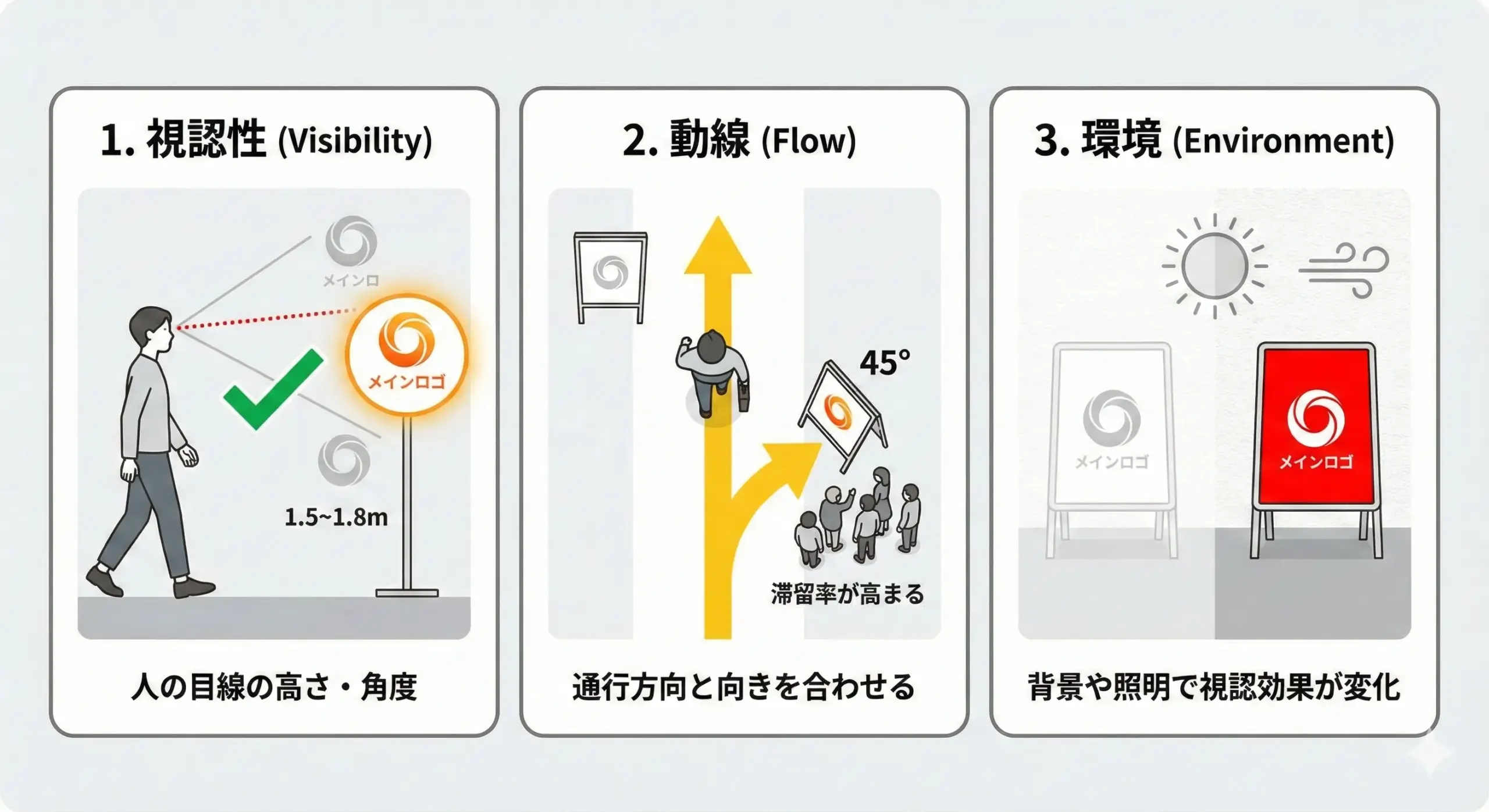 1. 視認性 (Visibility)

メインロ

メインロゴ

1.5~1.8m

人の目線の高さ・角度

2. 動線 (Flow)

45°

滞留率が高まる

通行方向と向きを合わせる

3. 環境 (Environment)

メインロゴ

メインロゴ

背景や照明で視認効果が変化